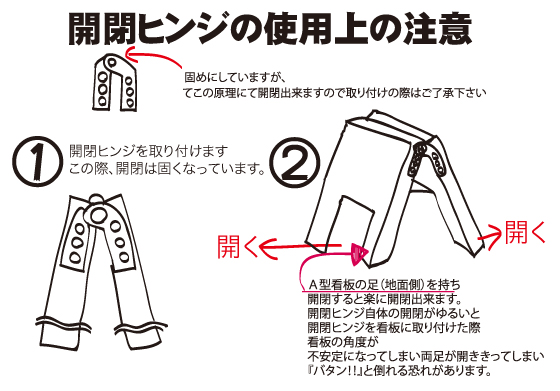 開閉ヒンジの使用上の注意

固めにしていますが、
てこの原理にて開閉出来ますので取り付けの際はご了承下さい

①

開閉ヒンジを取り付けます
この際、開閉は固くなっています。

②

開く

開く

A型看板の足（地面側）を持ち
開閉すると楽に開閉出来ます。
開閉ヒンジ自体の開閉がゆるいと
開閉ヒンジを看板に取り付けた際
看板の角度が
不安定になってしまい両足が開ききってしまい
『バタン!!』と倒れる恐れがあります。